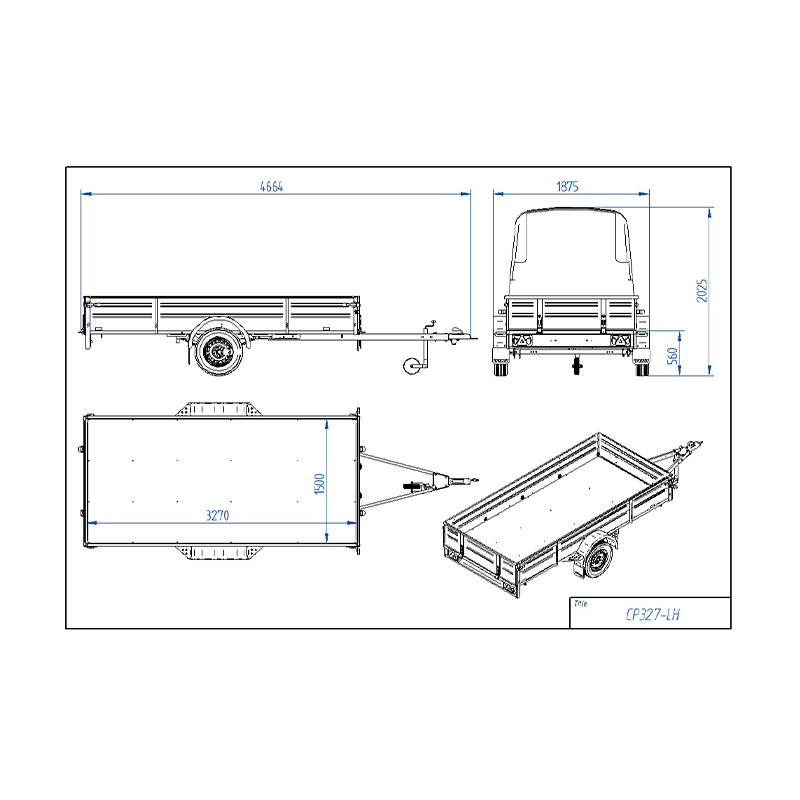 4664

1875

2025

560

1500

3270

Title

CP327-LH